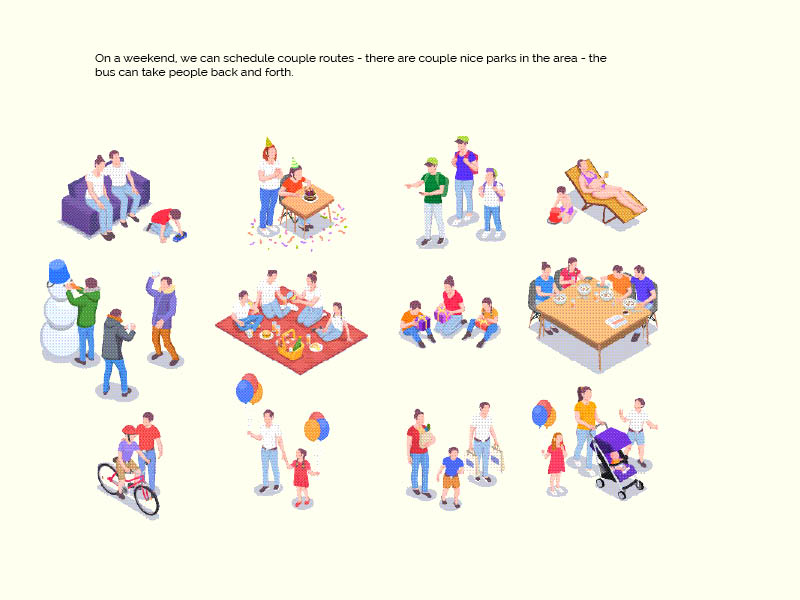 On a weekend, we can schedule couple routes - there are couple nice parks in the area - the bus can take people back and forth.